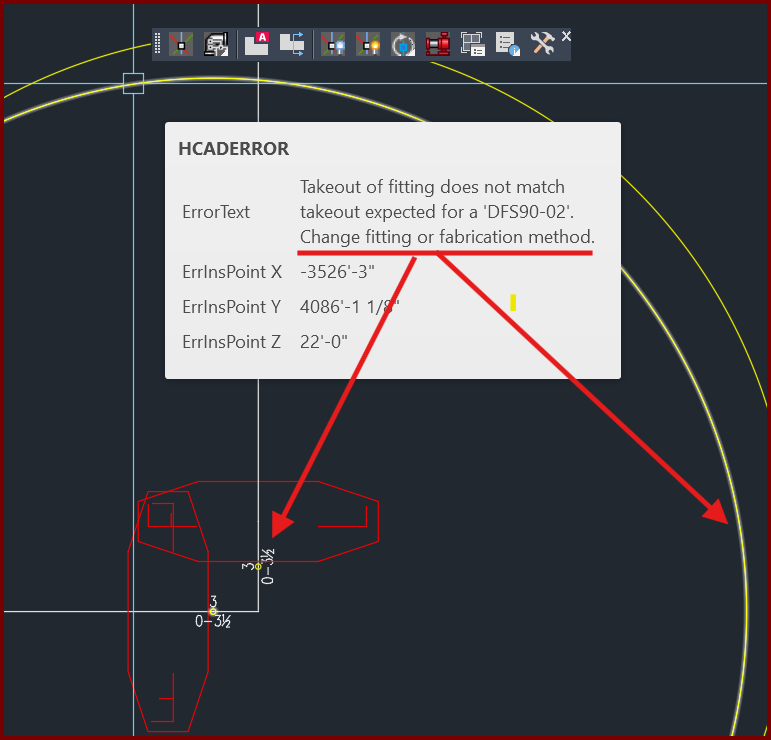 HCADERROR

| | |
|---|---|
| ErrorText | Takeout of fitting does not match takeout expected for a 'DFS90-02'. Change fitting or fabrication method. |
| ErrInsPoint X | -3526'-3" |
| ErrInsPoint Y | 4086'-1 1/8" |
| ErrInsPoint Z | 22'-0" |

3
0-3½

3
0-3½